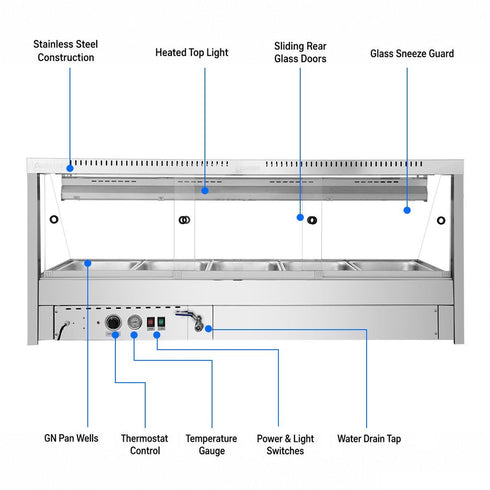 Stainless Steel Construction

Heated Top Light

Sliding Rear Glass Doors

Glass Sneeze Guard

GN Pan Wells

Thermostat Control

Temperature Gauge

Power & Light Switches

Water Drain Tap